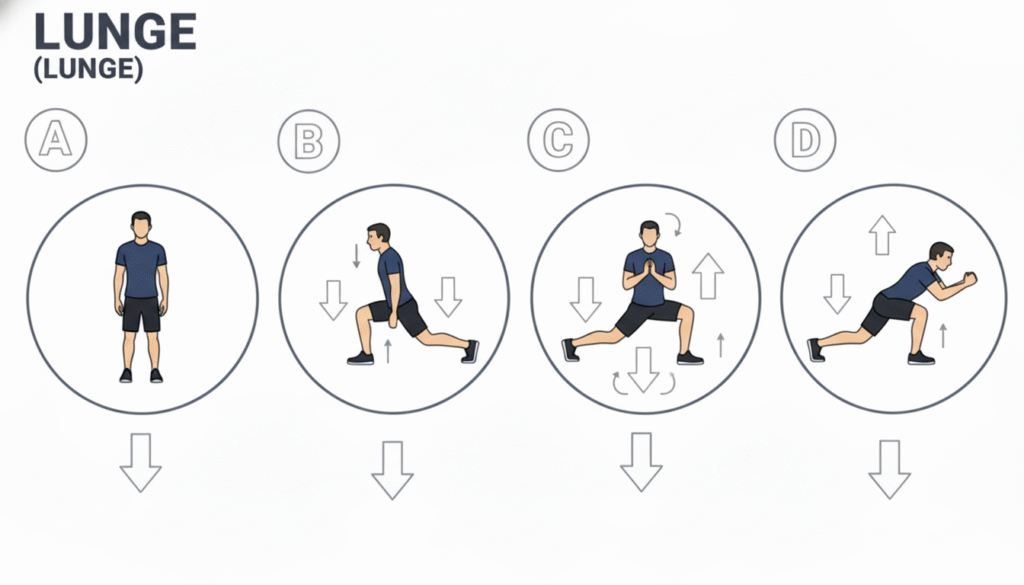 LUNGE
(LUNGE)

A

B

C

D